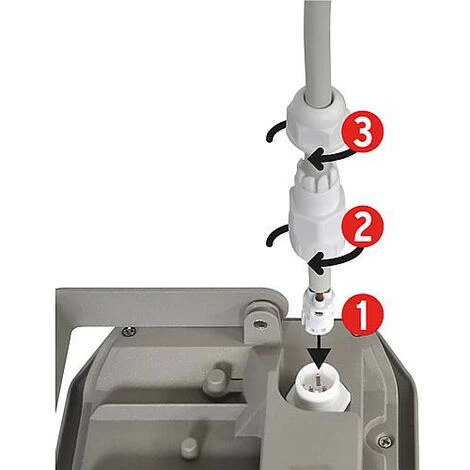 3
2
1